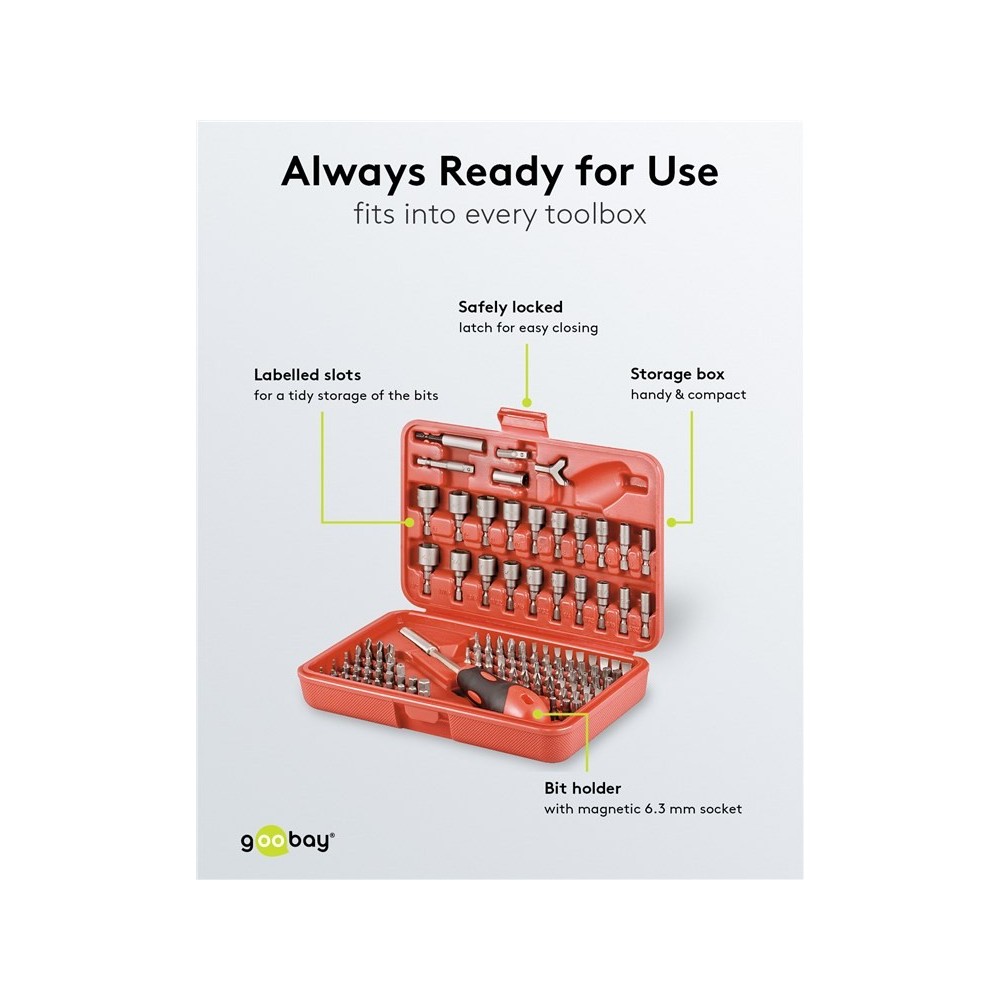 Always Ready for Use
fits into every toolbox

Safely locked
latch for easy closing

Labelled slots
for a tidy storage of the bits

Storage box
handy & compact

Bit holder
with magnetic 6.3 mm socket

goobay®